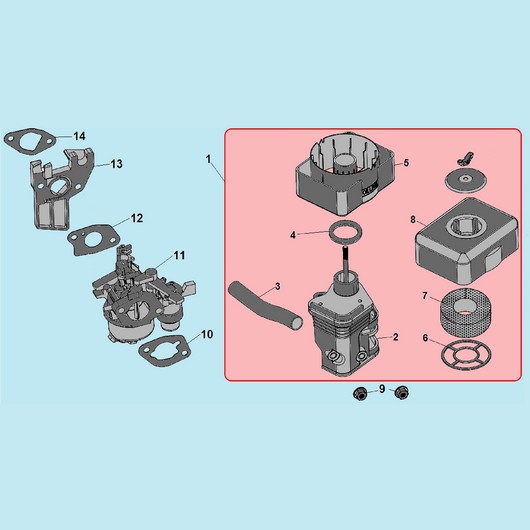 14
13
12
11
10
1
5
4
8
3
7
2
6
9